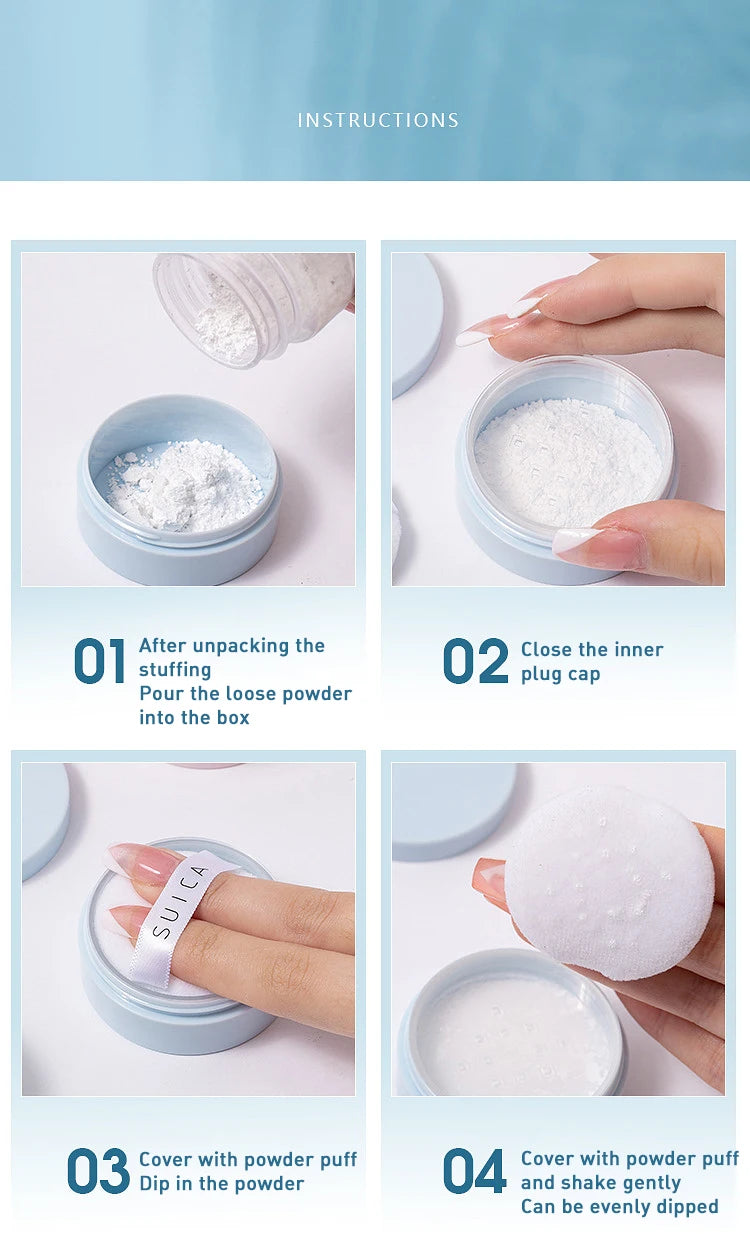 INSTRUCTIONS

01 After unpacking the stuffing
Pour the loose powder into the box

02 Close the inner plug cap

SUICA

03 Cover with powder puff
Dip in the powder

04 Cover with powder puff and shake gently
Can be evenly dipped